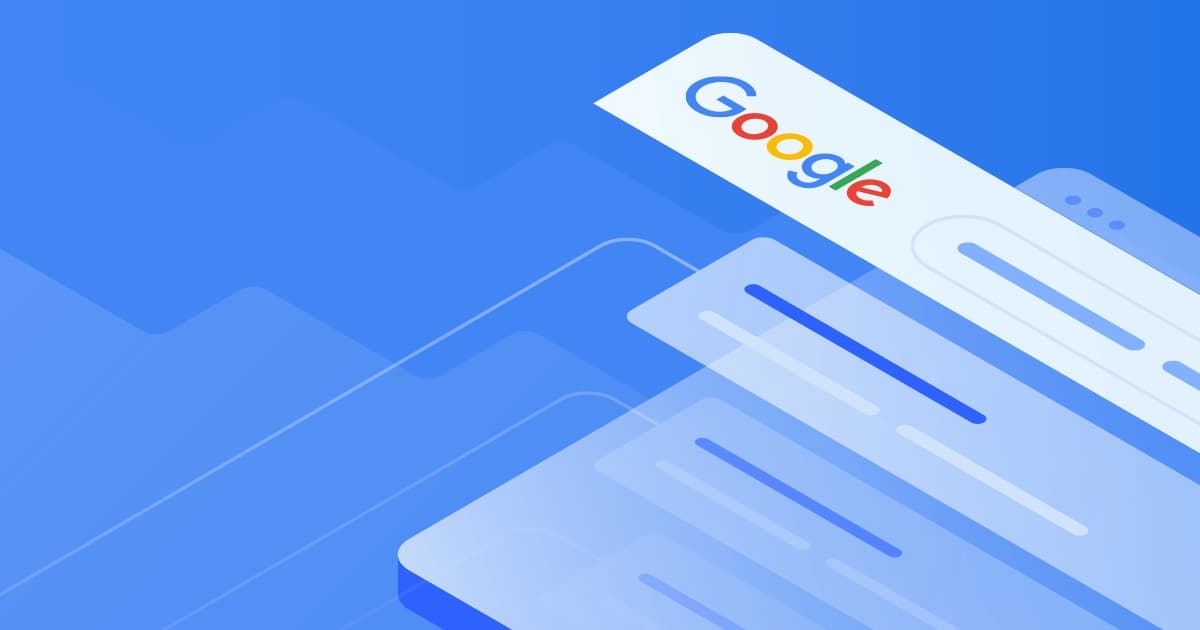 Google